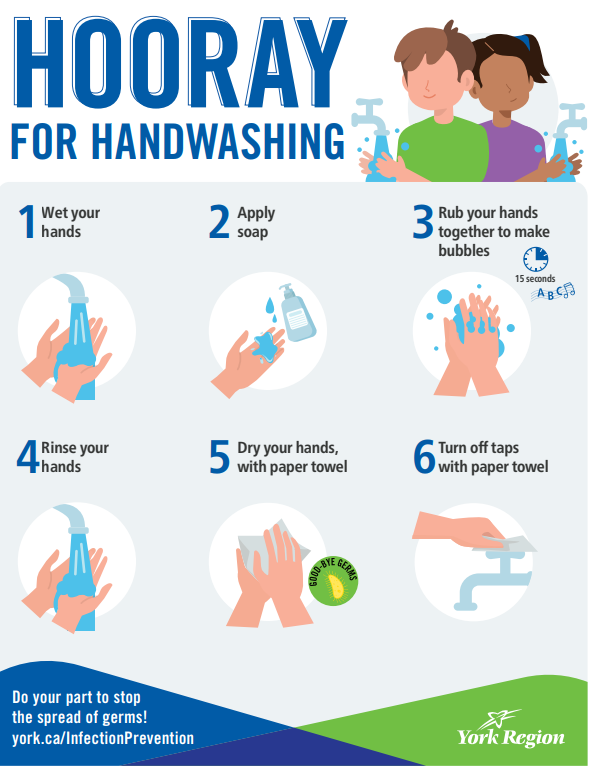 HOORAY
FOR HANDWASHING

1 Wet your hands

2 Apply soap

3 Rub your hands together to make bubbles

15 seconds

A B C

4 Rinse your hands

5 Dry your hands, with paper towel

GOOD-BYE GERMS

6 Turn off taps with paper towel

Do your part to stop the spread of germs!
york.ca/InfectionPrevention

York Region