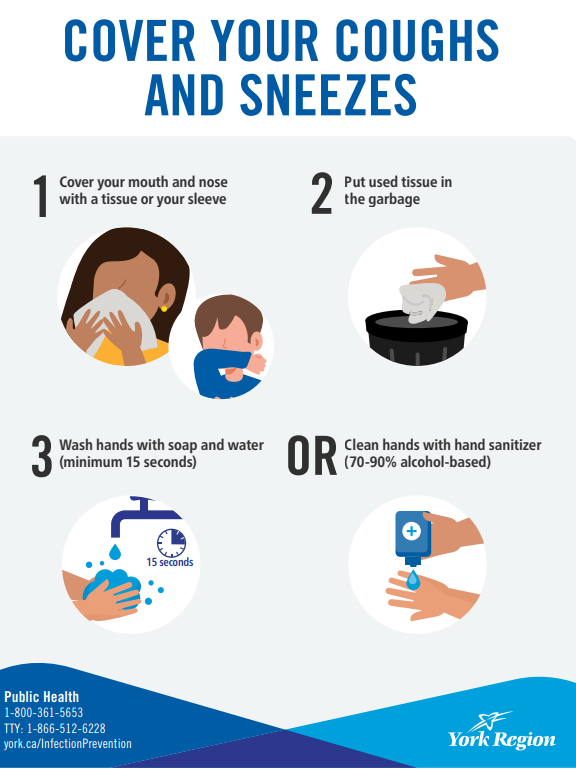 COVER YOUR COUGHS AND SNEEZES

1 Cover your mouth and nose with a tissue or your sleeve

2 Put used tissue in the garbage

3 Wash hands with soap and water (minimum 15 seconds)

15 seconds

OR Clean hands with hand sanitizer (70-90% alcohol-based)

Public Health
1-800-361-5653
TTY: 1-866-512-6228
york.ca/InfectionPrevention

York Region